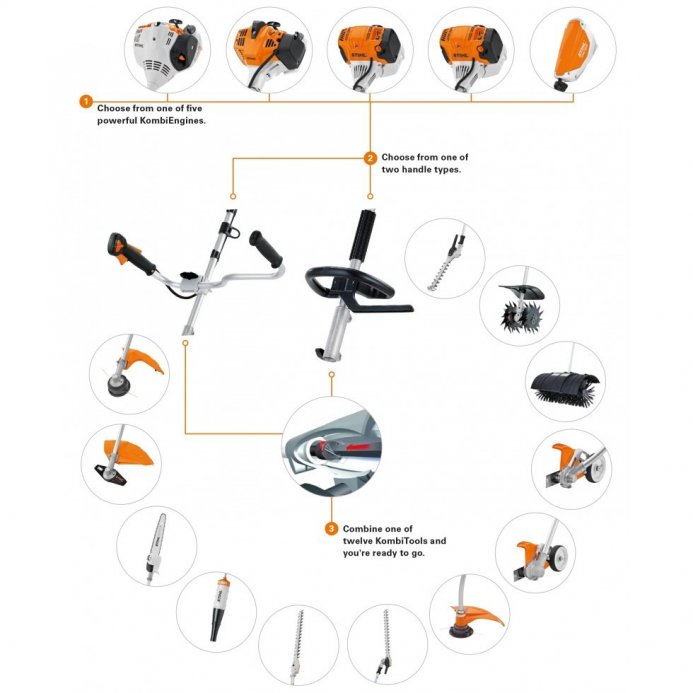 1 Choose from one of five powerful KombiEngines.

2 Choose from one of two handle types.

3 Combine one of twelve KombiTools and you're ready to go.